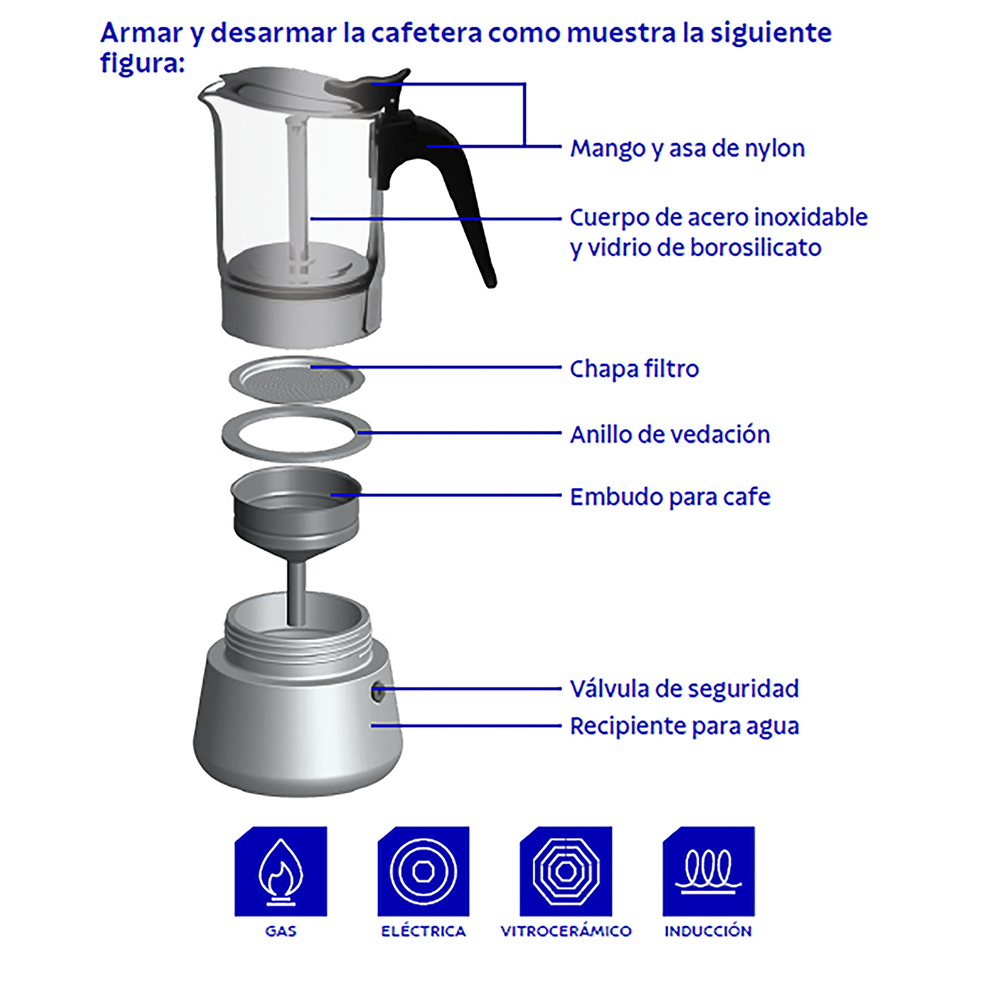 Armar y desarmar la cafetera como muestra la siguiente figura:

Mango y asa de nylon

Cuerpo de acero inoxidable y vidrio de borosilicato

Chapa filtro

Anillo de vedación

Embudo para cafe

Válvula de seguridad

Recipiente para agua

GAS

ELÉCTRICA

VITROCERÁMICO

INDUCCIÓN