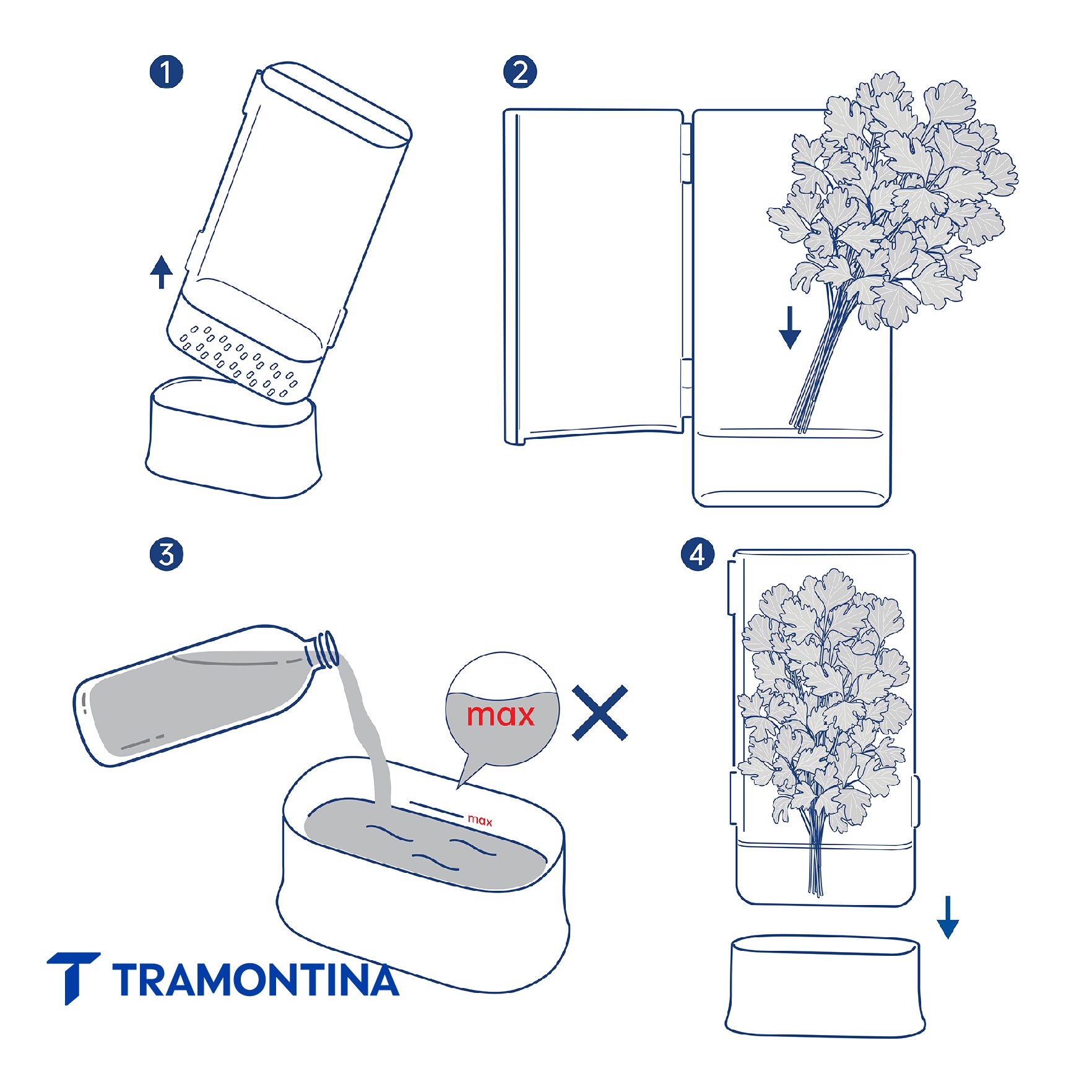 1

2

3

max

max

4

TRAMONTINA